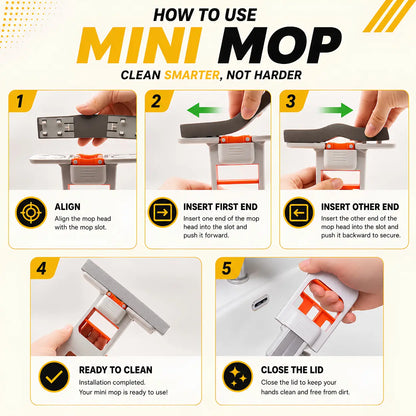 HOW TO USE
MINI MOP
CLEAN SMARTER, NOT HARDER

1
ALIGN
Align the mop head with the mop slot.

2
INSERT FIRST END
Insert one end of the mop head into the slot and push it forward.

3
INSERT OTHER END
Insert the other end of the mop head into the slot and push it backward to secure.

4
READY TO CLEAN
Installation completed. Your mini mop is ready to use!

5
CLOSE THE LID
Close the lid to keep your hands clean and free from dirt.